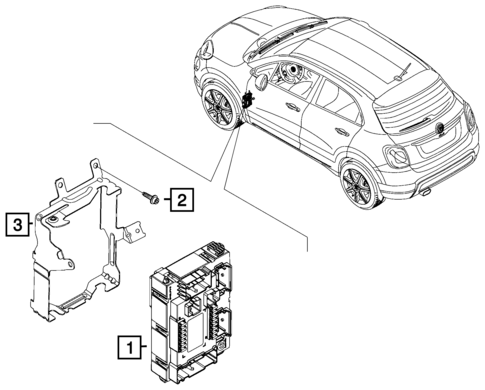 2

3

1