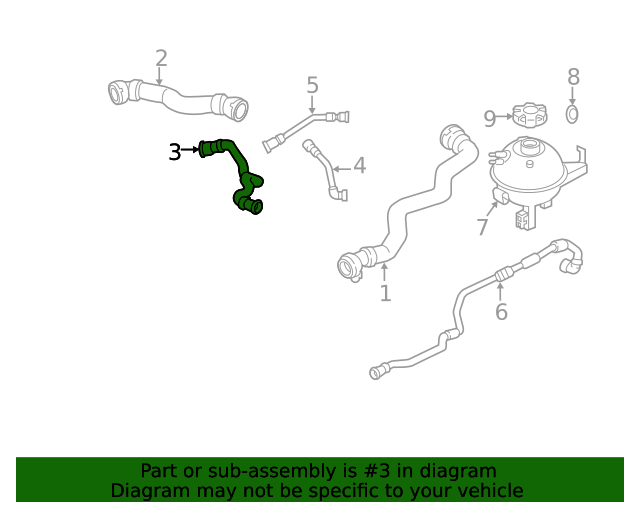 2
5
8
9
3
4
7
1
6

Part or sub-assembly is #3 in diagram
Diagram may not be specific to your vehicle