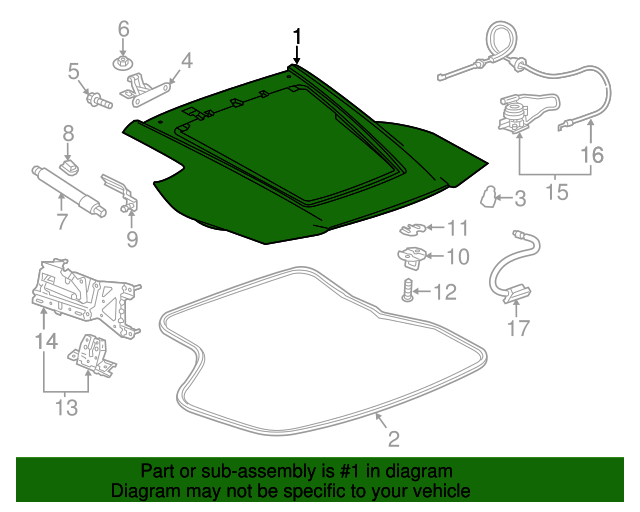 1
6
4
5
8
7
9
16
15
3
11
10
12
17
14
13
2

Part or sub-assembly is #1 in diagram
Diagram may not be specific to your vehicle