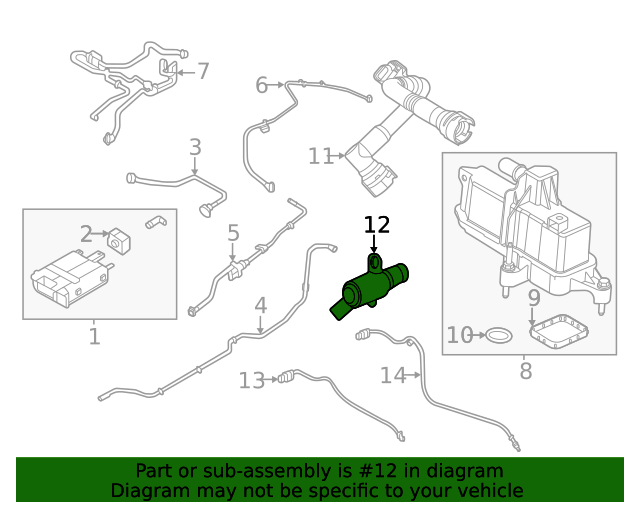 7
6
3
11
2
5
12
1
4
9
10
8
13
14

Part or sub-assembly is #12 in diagram
Diagram may not be specific to your vehicle