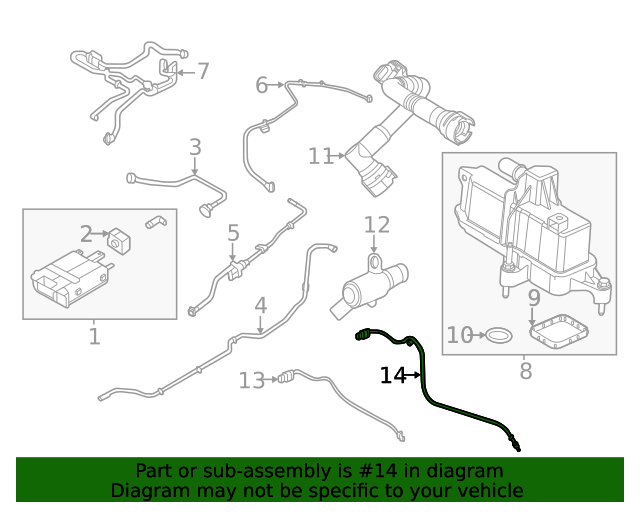 7
6
3
11
2
5
12
1
4
9
10
8
13
14

Part or sub-assembly is #14 in diagram
Diagram may not be specific to your vehicle