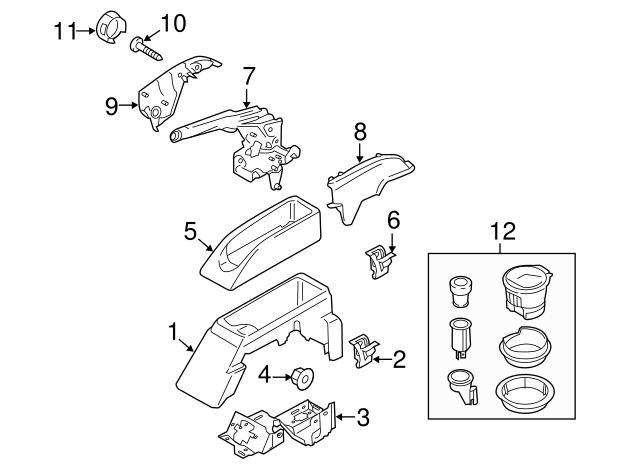 11
10
9
7
8
5
6
12
1
2
4
3