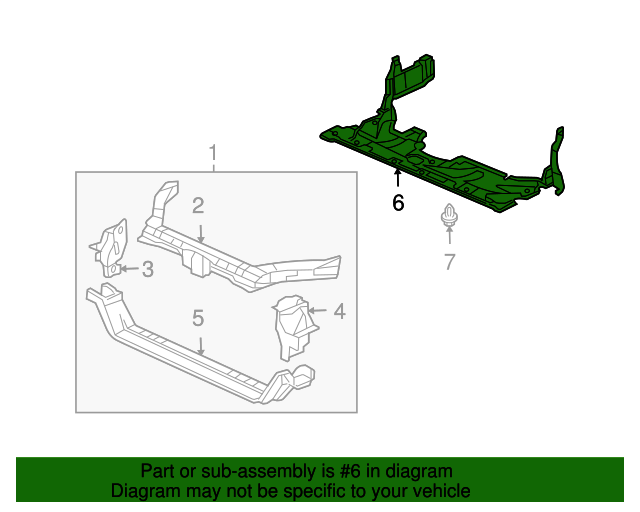 1
2
3
4
5
6
7

Part or sub-assembly is #6 in diagram
Diagram may not be specific to your vehicle