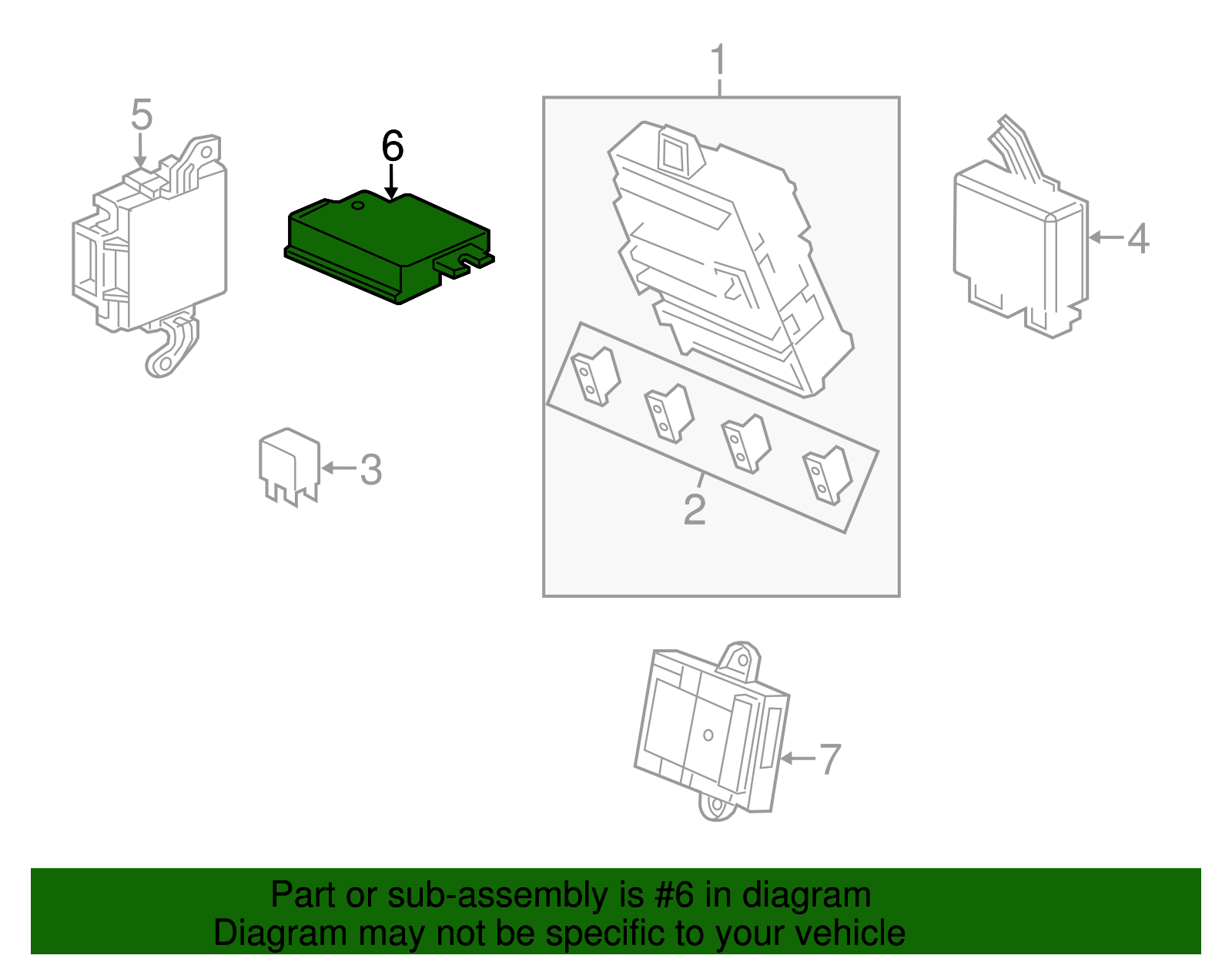 5

6

1

4

3

2

7

Part or sub-assembly is #6 in diagram
Diagram may not be specific to your vehicle