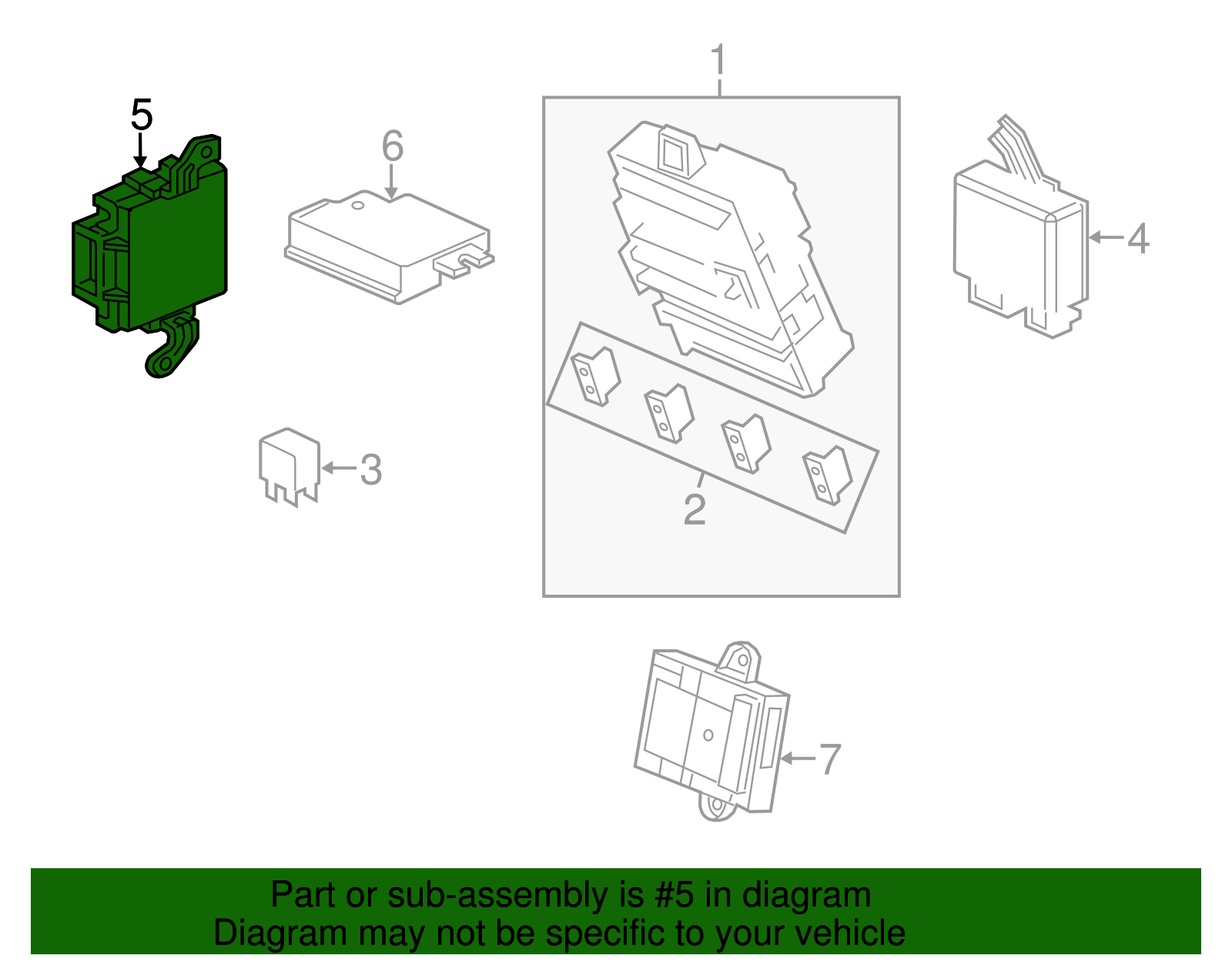 5

6

1

4

3

2

7

Part or sub-assembly is #5 in diagram
Diagram may not be specific to your vehicle