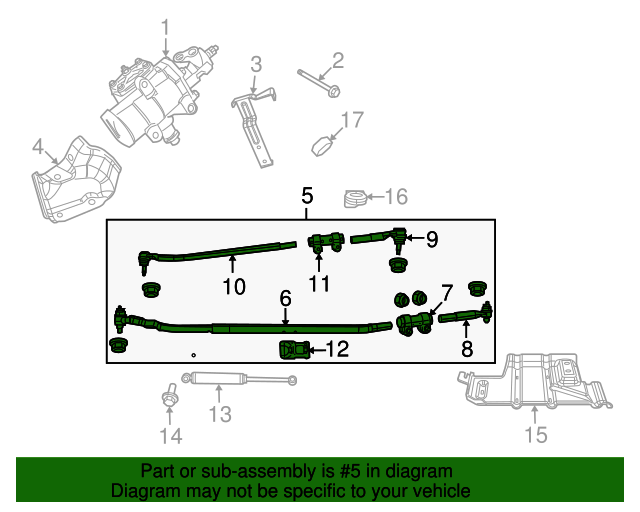 1
3
2
17
4
5
16
9
10
11
6
7
12
8
13
14
15

Part or sub-assembly is #5 in diagram
Diagram may not be specific to your vehicle