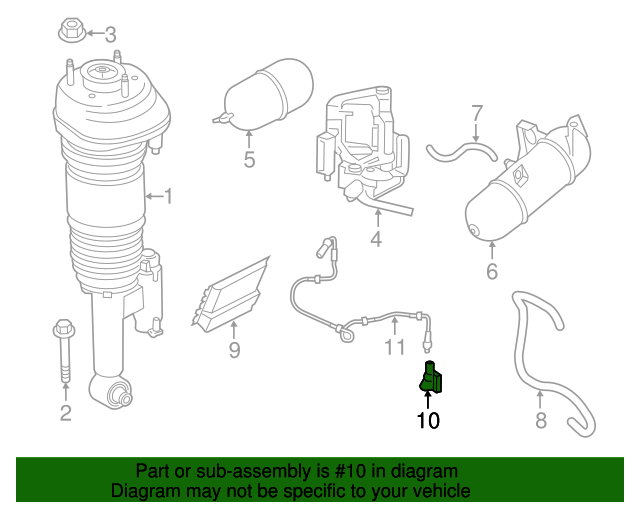 3

5

7

1

4

6

9

11

2

10

8

Part or sub-assembly is #10 in diagram
Diagram may not be specific to your vehicle