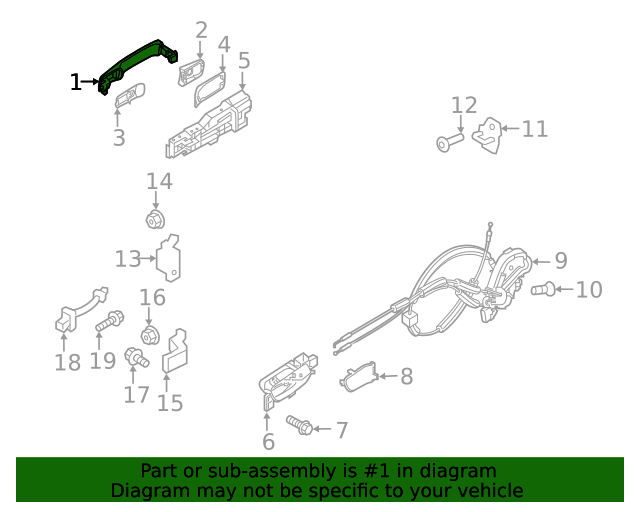 1
2
4
5
3
12
11
14
13
16
18
19
17
15
9
10
8
7
6

Part or sub-assembly is #1 in diagram
Diagram may not be specific to your vehicle