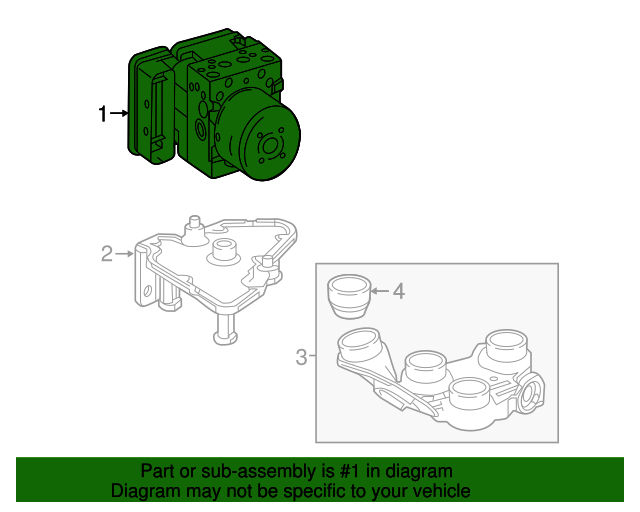 1
2
4
3

Part or sub-assembly is #1 in diagram
Diagram may not be specific to your vehicle