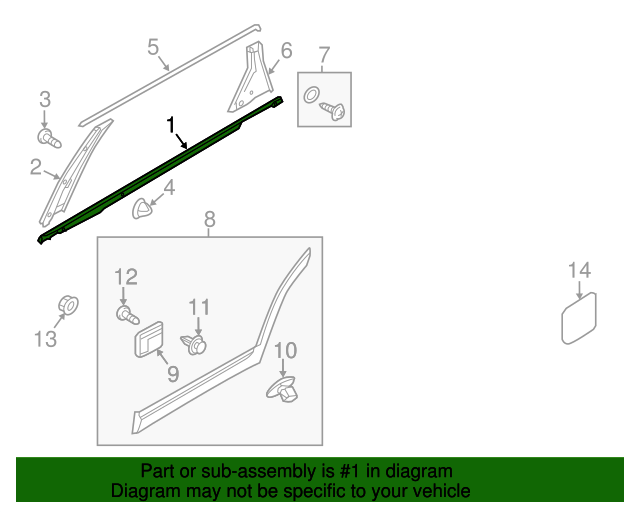 5
6
7
3
1
2
4
8
12
11
13
9
10
14

Part or sub-assembly is #1 in diagram
Diagram may not be specific to your vehicle