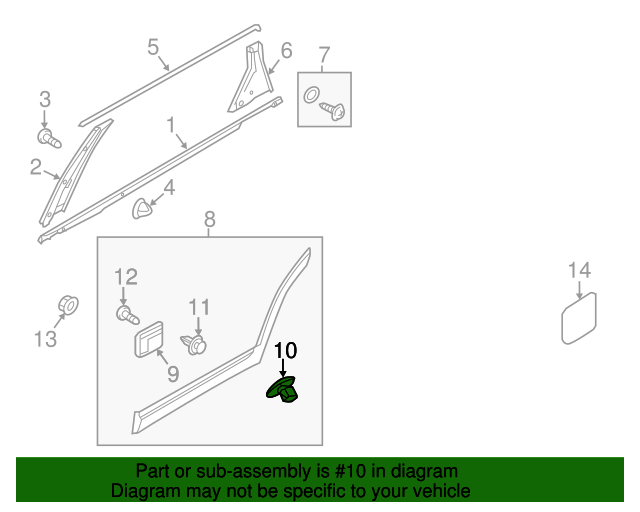 5
6
7
3
1
2
4
8
12
11
13
9
10
14

Part or sub-assembly is #10 in diagram
Diagram may not be specific to your vehicle