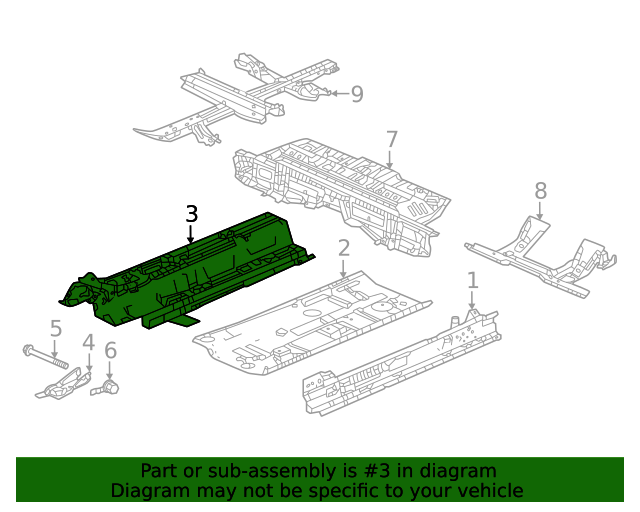 9
7
8
3
2
1
5
4
6
Part or sub-assembly is #3 in diagram
Diagram may not be specific to your vehicle