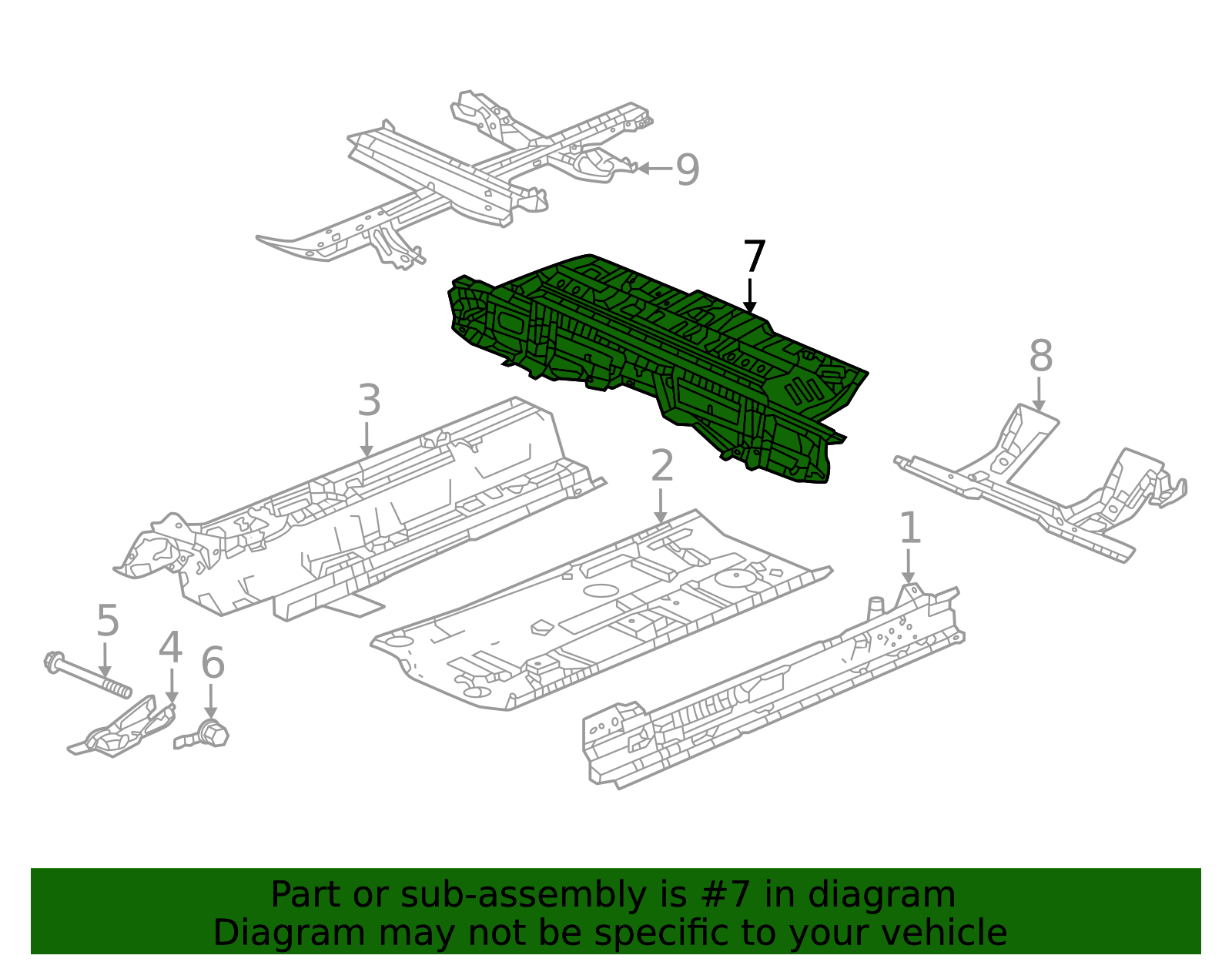 9

7

8

3

2

1

5

4

6

Part or sub-assembly is #7 in diagram
Diagram may not be specific to your vehicle