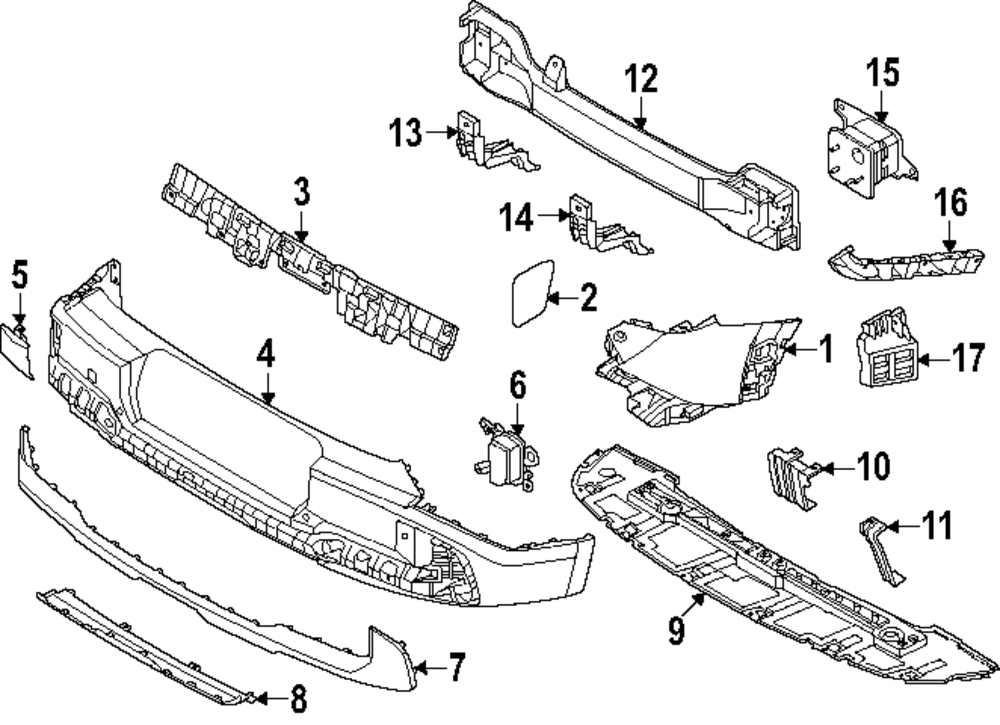 12
15
13
3
14
16
5
2
4
1
17
6
10
11
9
7
8