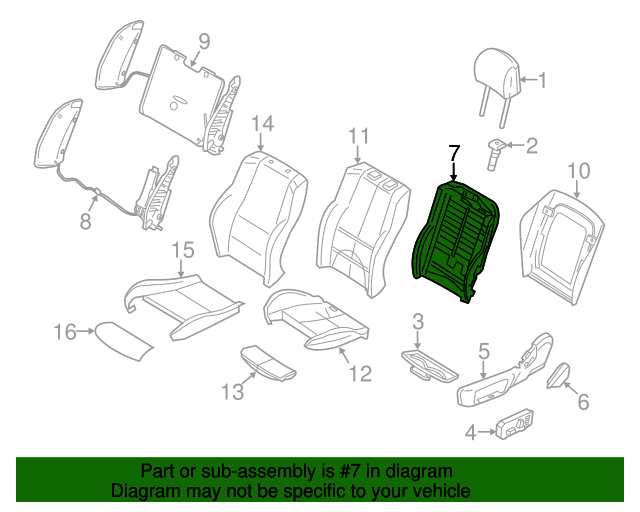 9

1

14

11

7

2

10

8

15

16

3

5

12

13

6

4

Part or sub-assembly is #7 in diagram
Diagram may not be specific to your vehicle