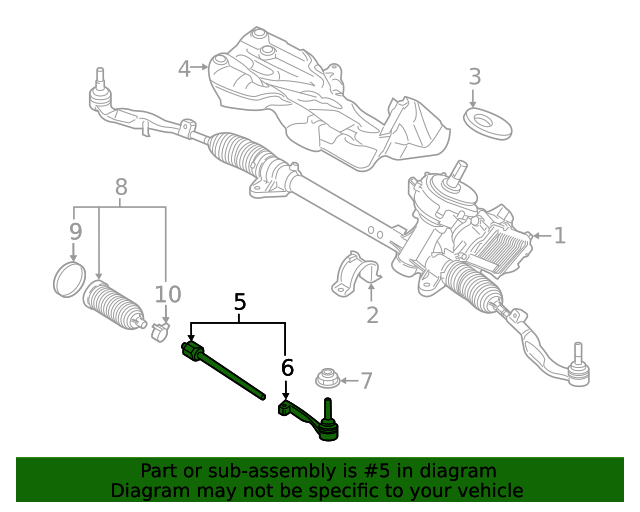 4
3
8
9
10
1
2
5
6
7

Part or sub-assembly is #5 in diagram
Diagram may not be specific to your vehicle