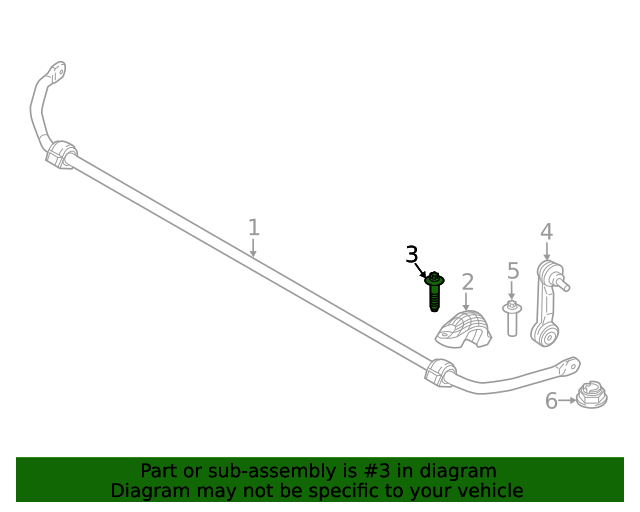 1

3

2

5

4

6

Part or sub-assembly is #3 in diagram
Diagram may not be specific to your vehicle