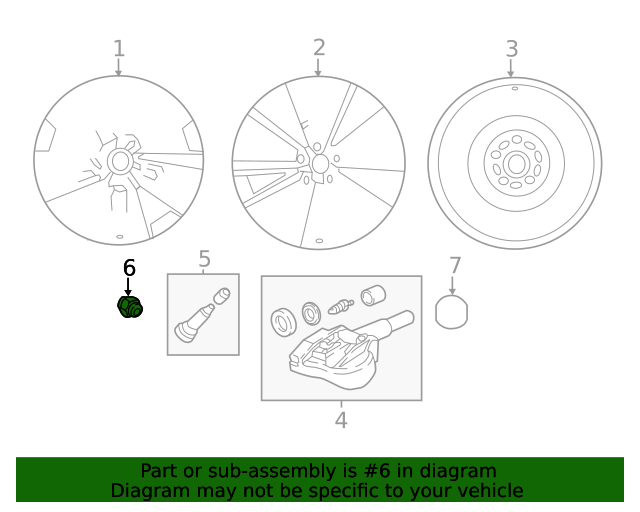 1
2
3
6
5
7
4

Part or sub-assembly is #6 in diagram
Diagram may not be specific to your vehicle