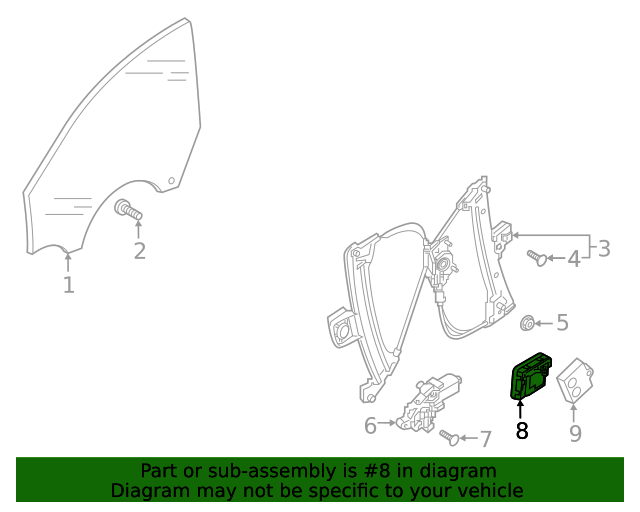 1
2
3
4
5
6
7
8
9

Part or sub-assembly is #8 in diagram
Diagram may not be specific to your vehicle