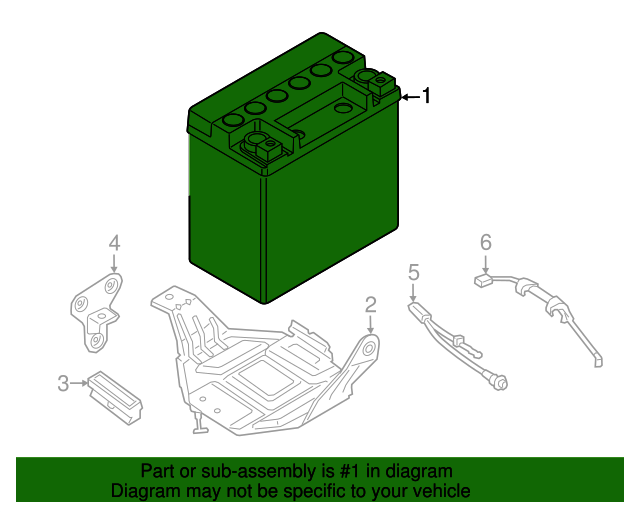 1
4
6
5
2
3

Part or sub-assembly is #1 in diagram
Diagram may not be specific to your vehicle