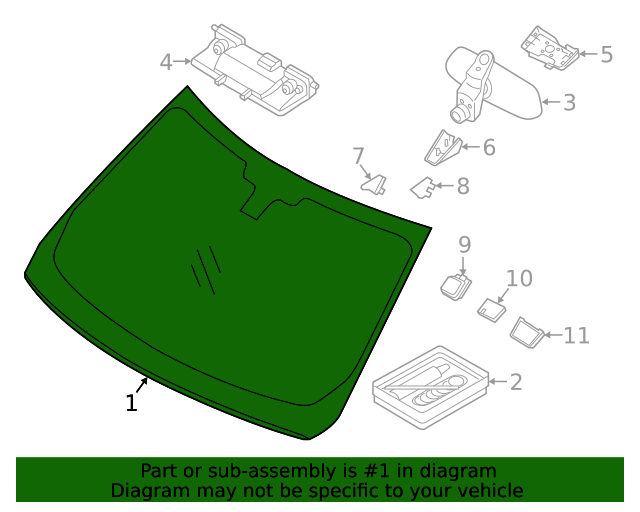 4
5
3
6
7
8
9
10
11
2
1

Part or sub-assembly is #1 in diagram
Diagram may not be specific to your vehicle