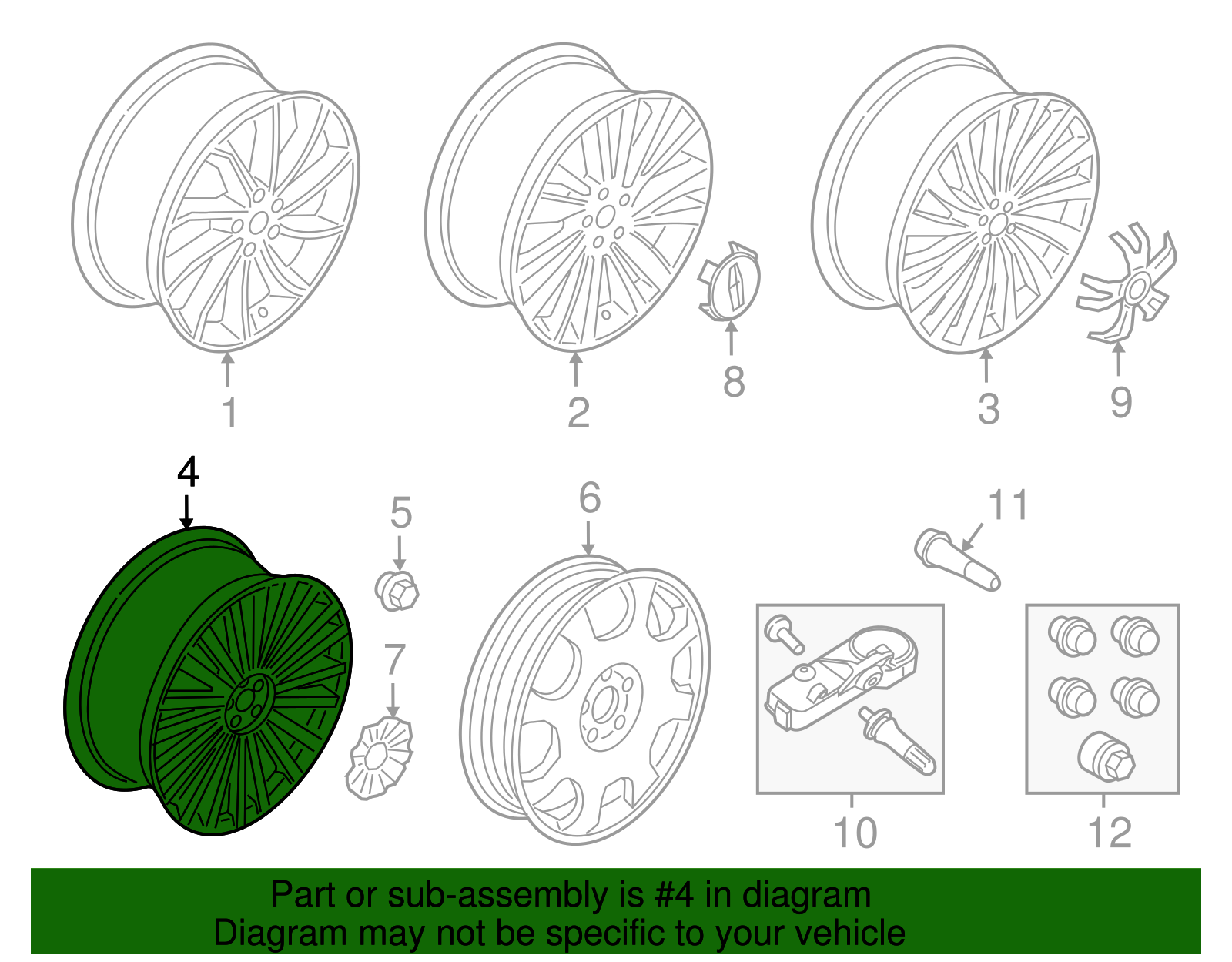 1
2
8
3
9
4
5
6
11
7
10
12

Part or sub-assembly is #4 in diagram
Diagram may not be specific to your vehicle