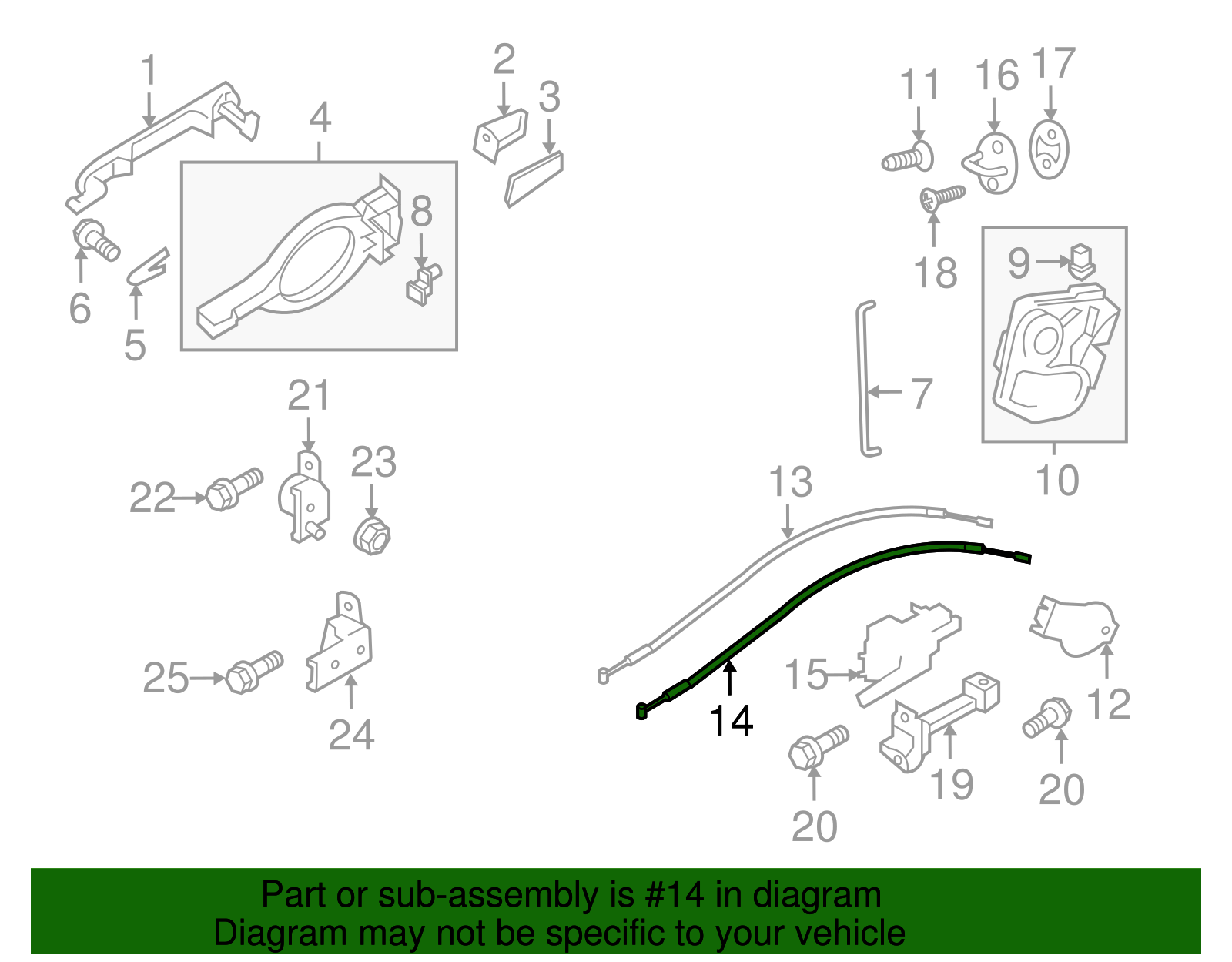 1
2
3
4
8
6
5
11
16
17
18
9
7
10
21
22
23
13
25
24
14
15
12
19
20
20

Part or sub-assembly is #14 in diagram
Diagram may not be specific to your vehicle