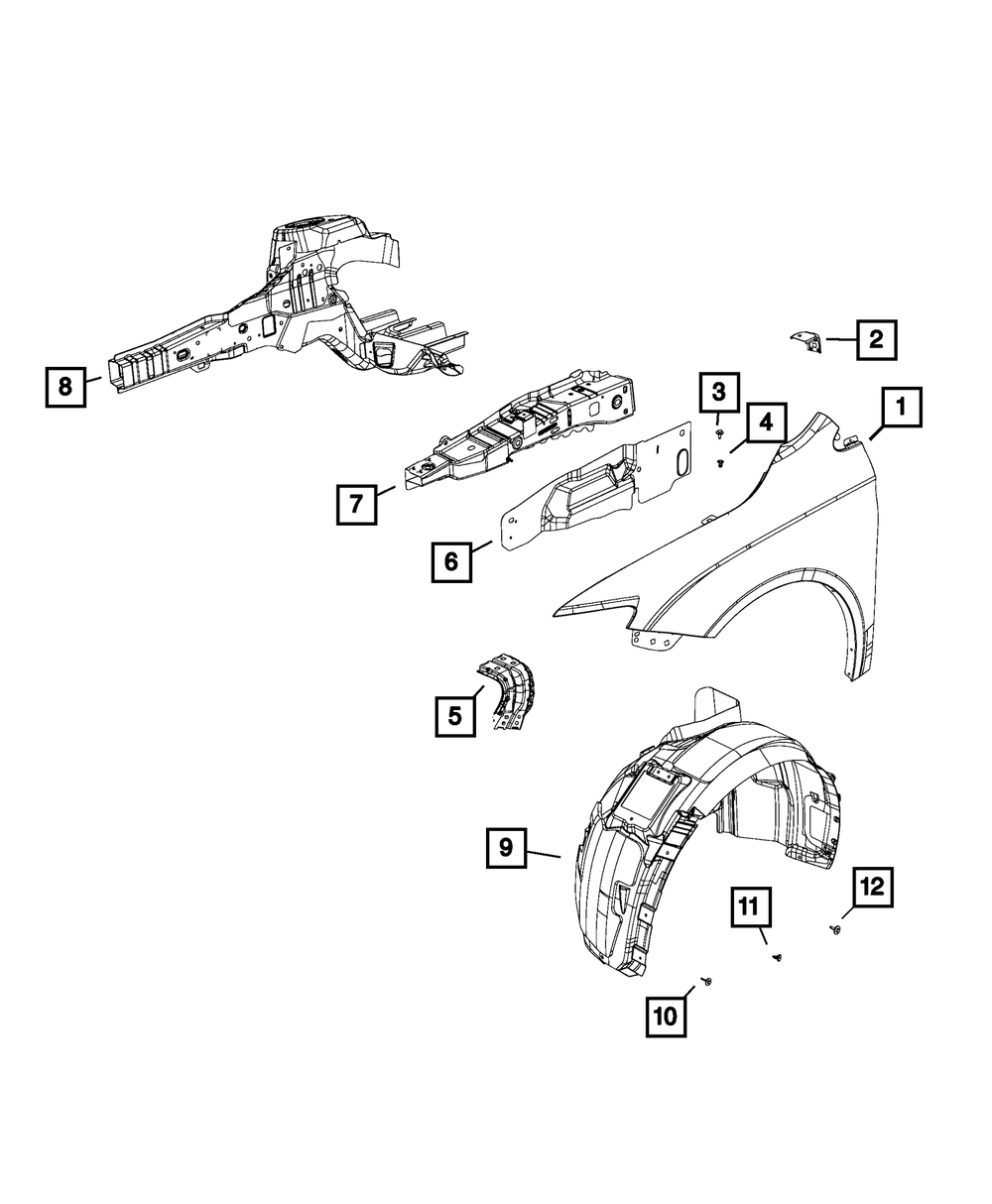 8
2
3
4
1
7
6
5
9
11
12
10