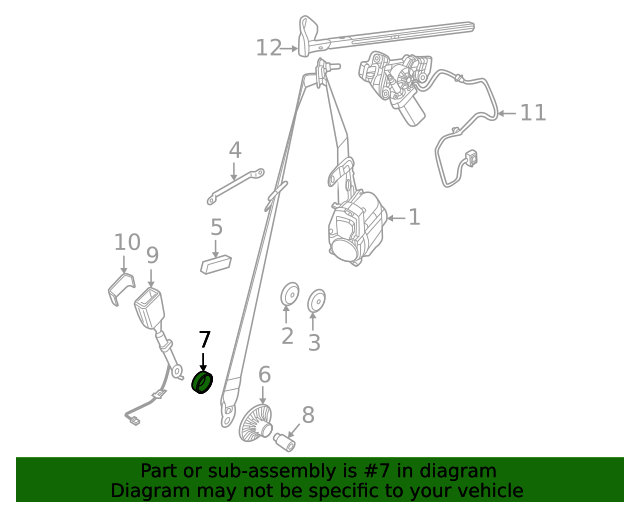 12
11
4
1
5
10
9
2
3
7
6
8

Part or sub-assembly is #7 in diagram
Diagram may not be specific to your vehicle