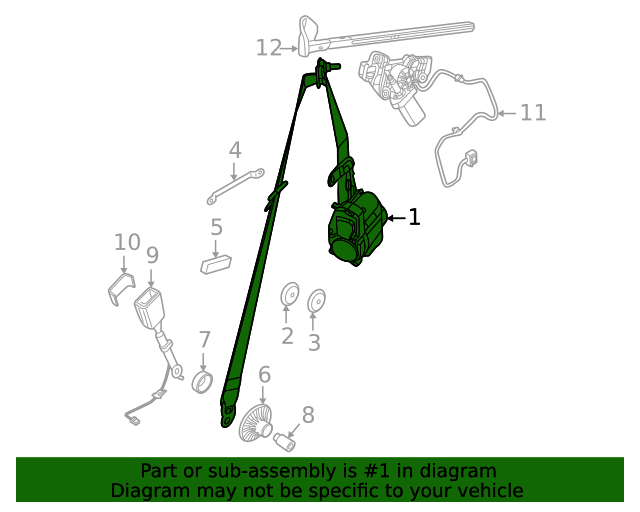 12
11
4
1
5
10
9
2
3
7
6
8

Part or sub-assembly is #1 in diagram
Diagram may not be specific to your vehicle