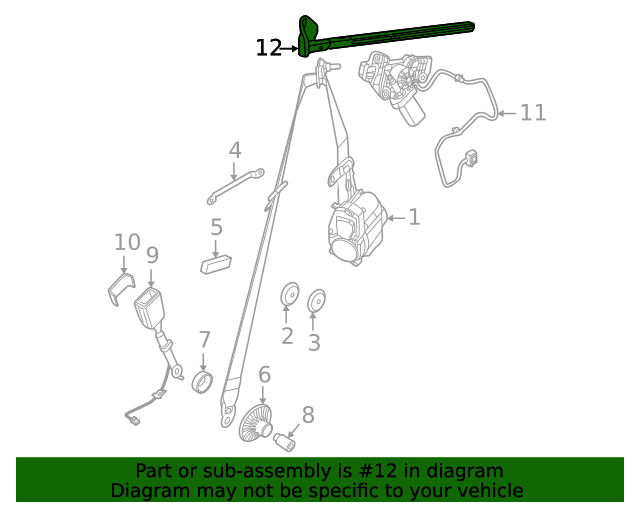 12
11
4
1
5
10
9
2
3
7
6
8
Part or sub-assembly is #12 in diagram
Diagram may not be specific to your vehicle