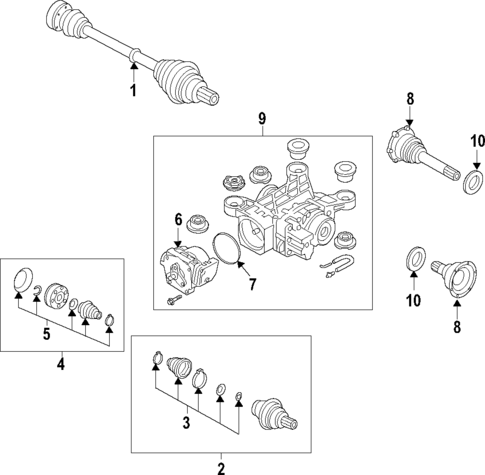 1
8
9
10
6
7
10
8
5
4
3
2