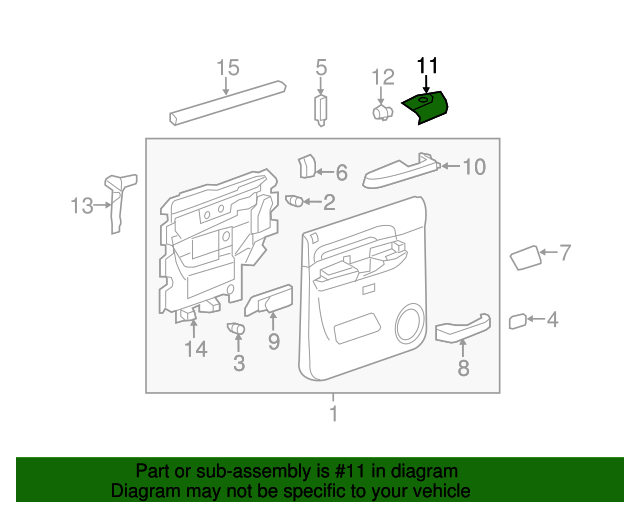 15
5
12
11
6
10
13
2
7
4
14
9
3
8
1

Part or sub-assembly is #11 in diagram
Diagram may not be specific to your vehicle