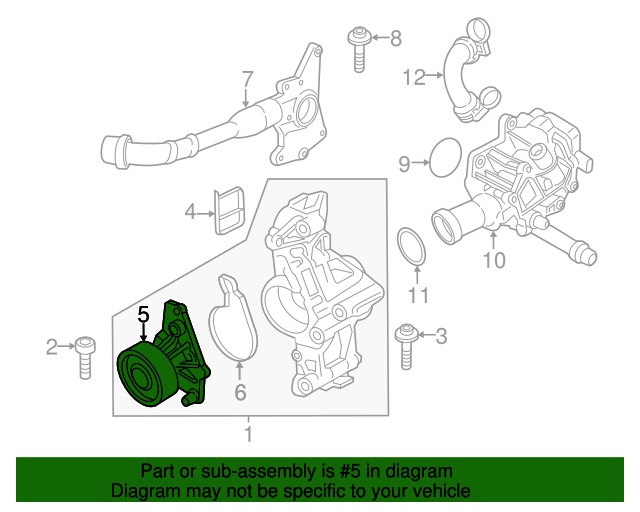 8
7
12
9
4
10
11
5
2
3
6
1

Part or sub-assembly is #5 in diagram
Diagram may not be specific to your vehicle