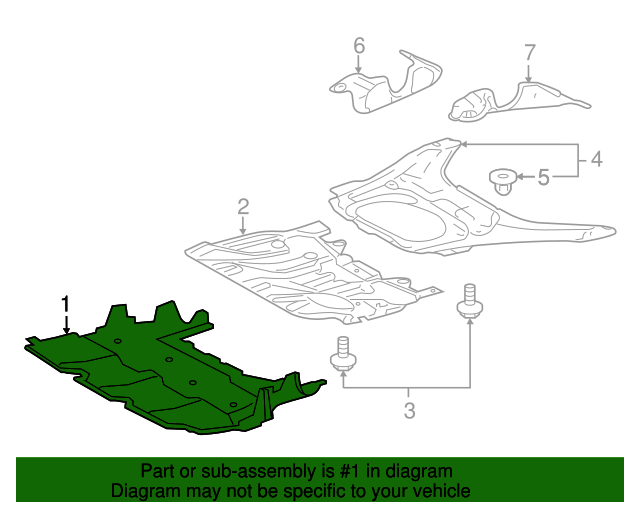 6

7

4

5

2

1

3

Part or sub-assembly is #1 in diagram
Diagram may not be specific to your vehicle