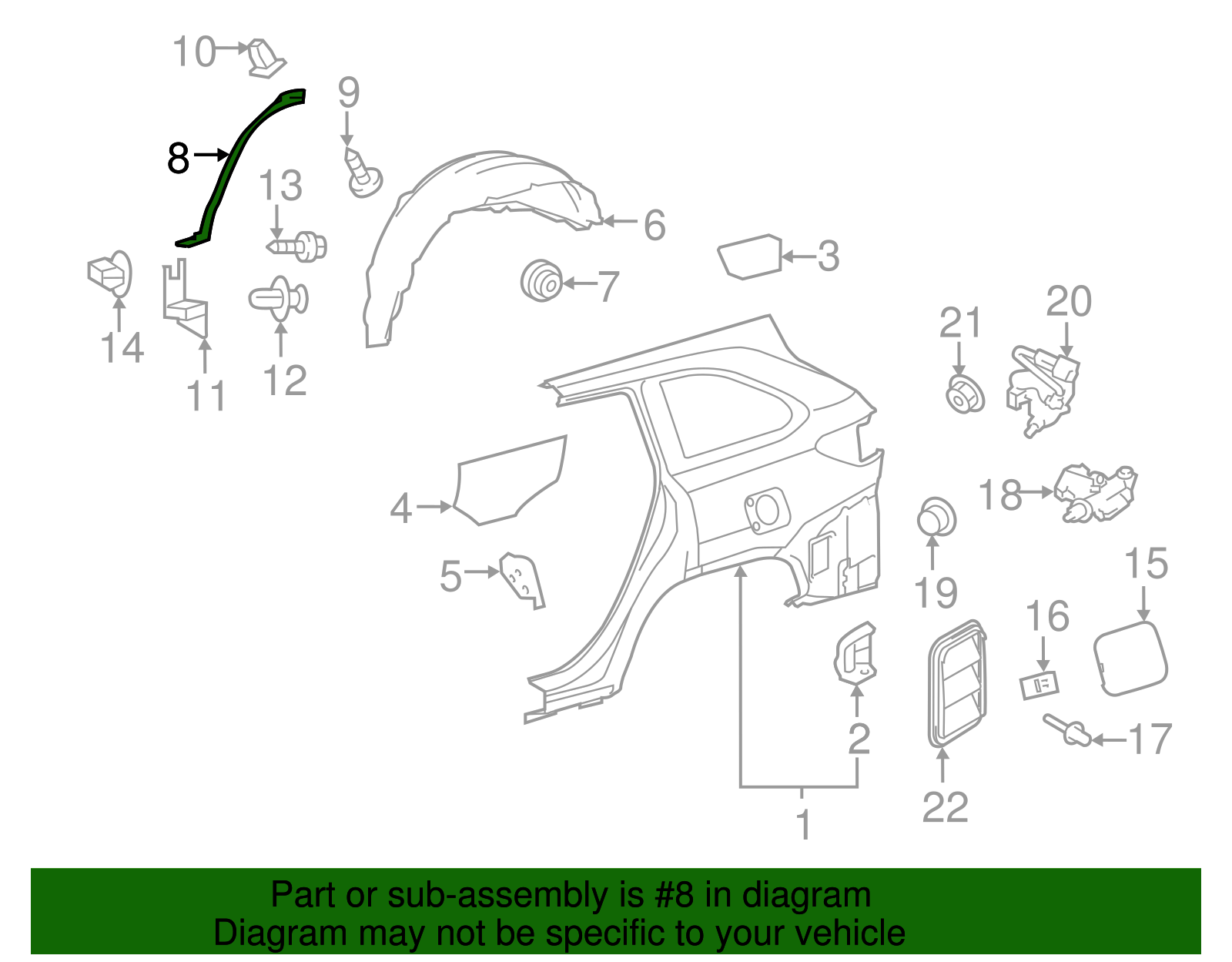 10
9
8
13
6
3
7
14
11
12
21
20
4
18
5
19
15
16
2
17
22
1

Part or sub-assembly is #8 in diagram
Diagram may not be specific to your vehicle