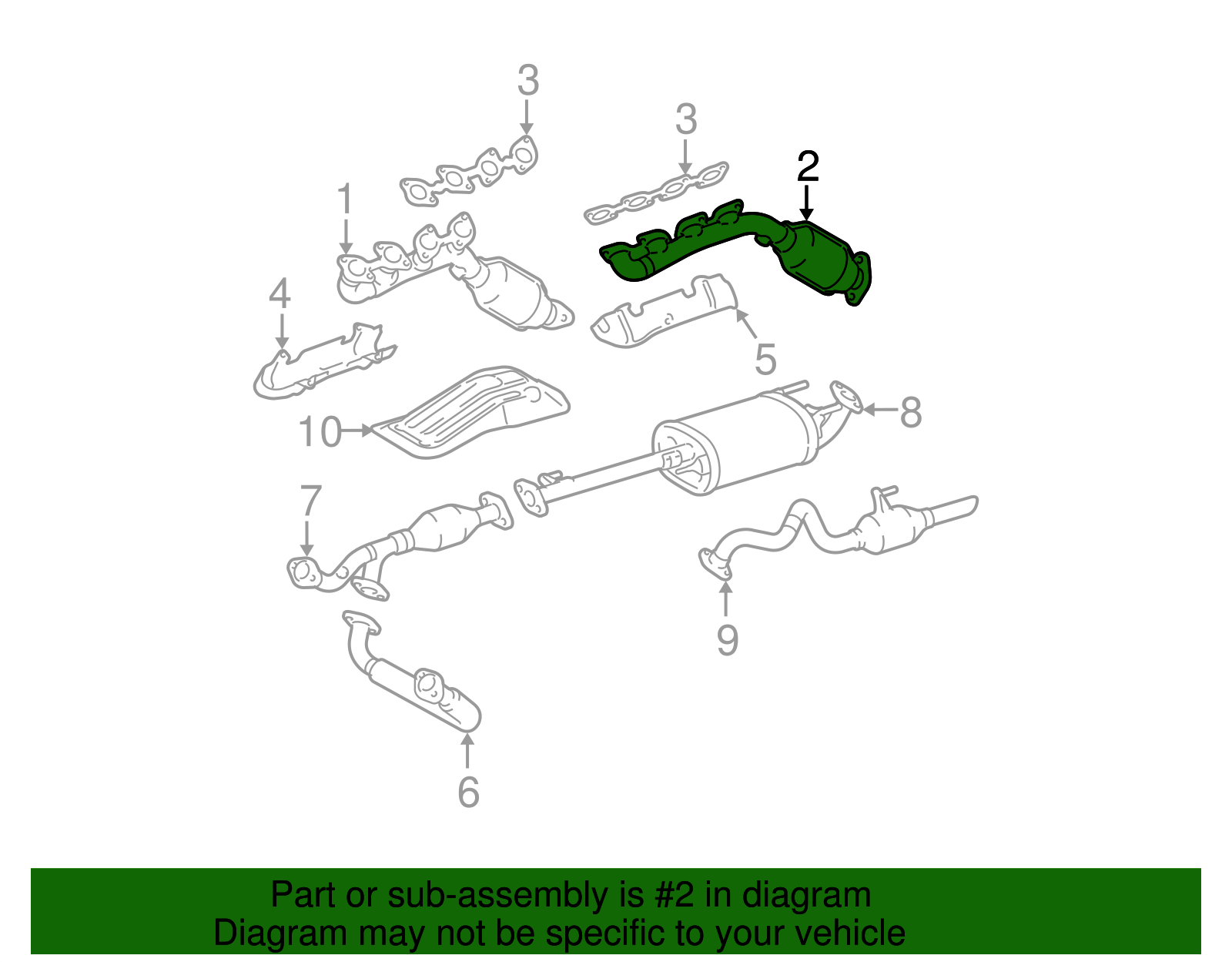 3
3
2
1
4
5
10
8
7
9
6

Part or sub-assembly is #2 in diagram
Diagram may not be specific to your vehicle