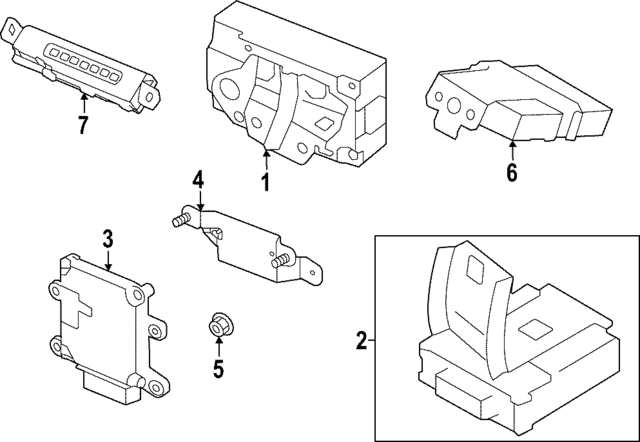 7
1
6
4
3
5
2