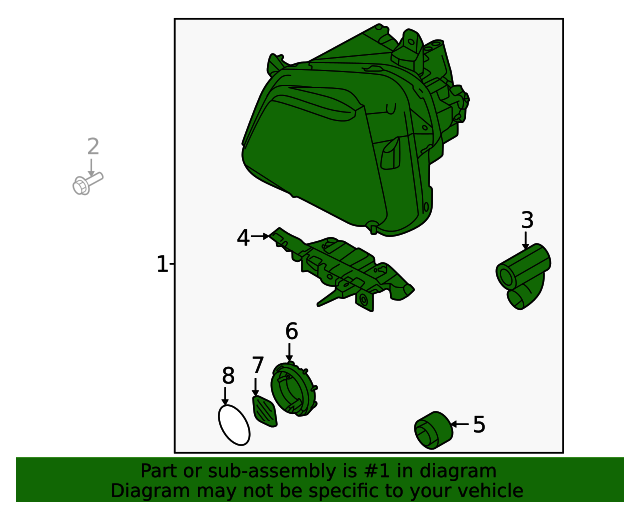 2

1

4

3

6

7

8

5

Part or sub-assembly is #1 in diagram
Diagram may not be specific to your vehicle