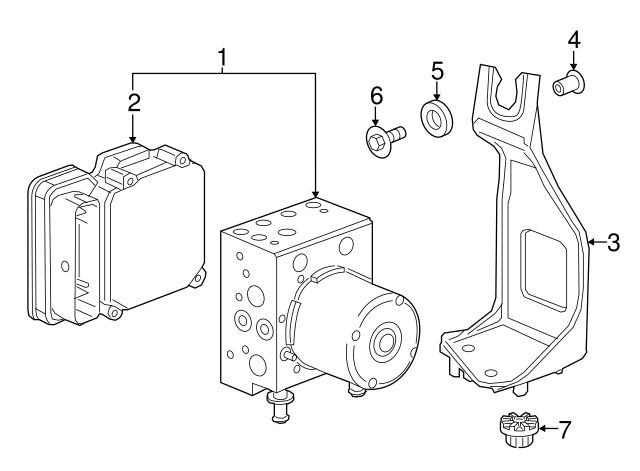 1
2
6
5
4
3
7