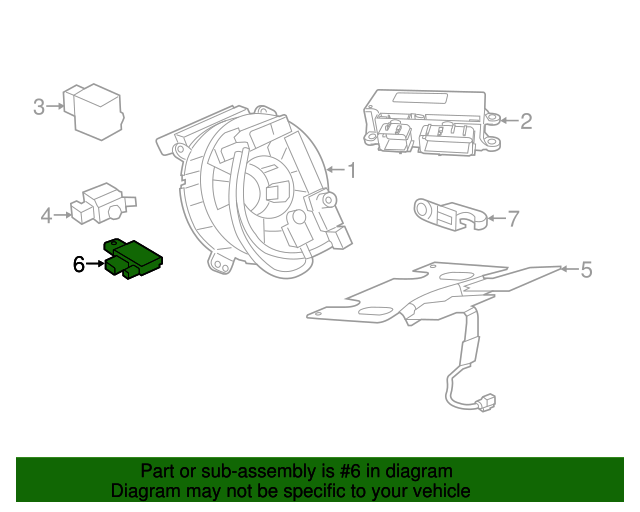 3
2
1
4
7
6
5

Part or sub-assembly is #6 in diagram
Diagram may not be specific to your vehicle