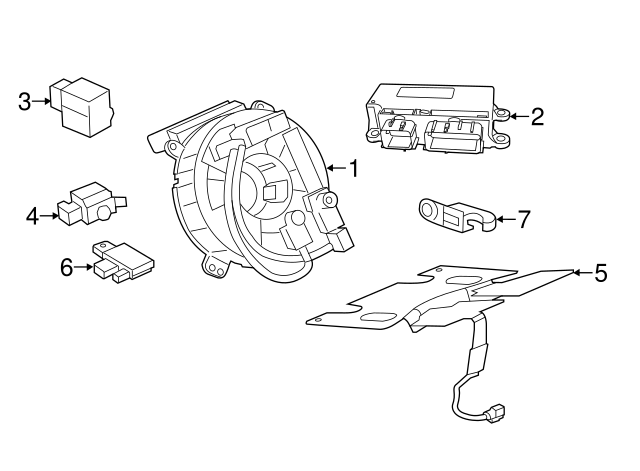 3
2
1
4
7
6
5