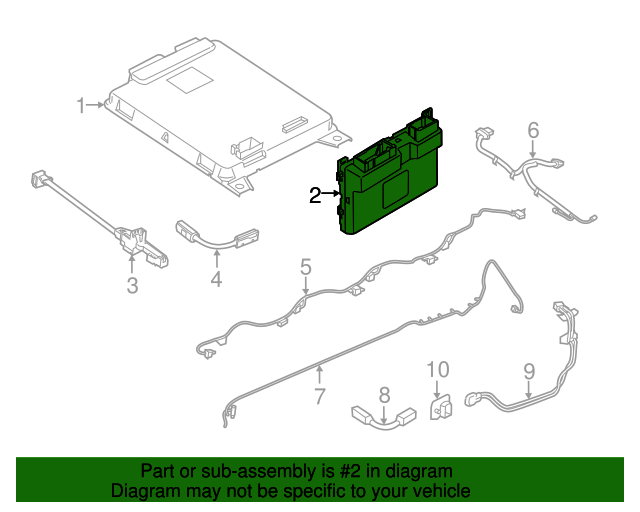 1
2
6
3
4
5
7
8
10
9

Part or sub-assembly is #2 in diagram
Diagram may not be specific to your vehicle