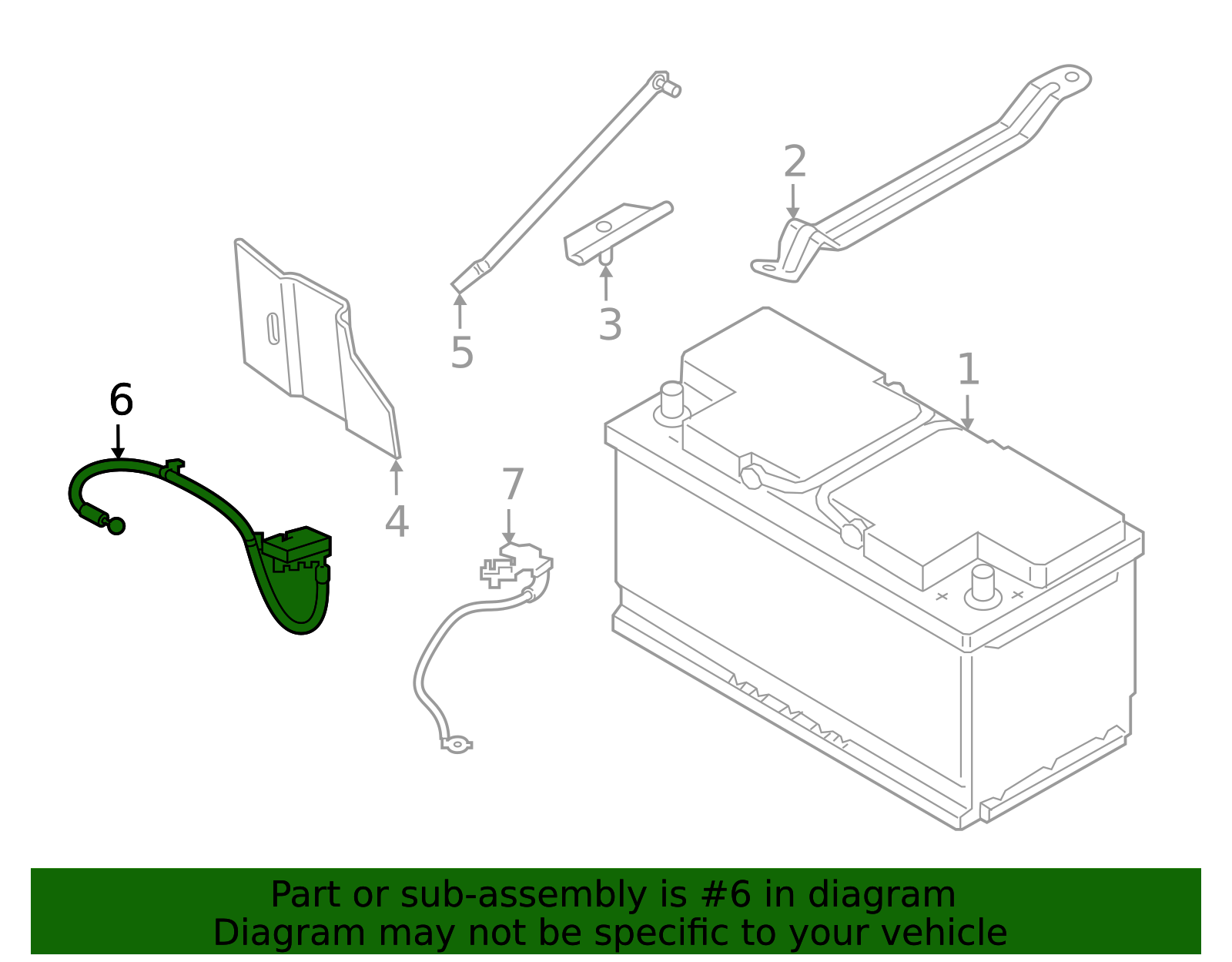 2

5

3

1

6

4

7

Part or sub-assembly is #6 in diagram
Diagram may not be specific to your vehicle