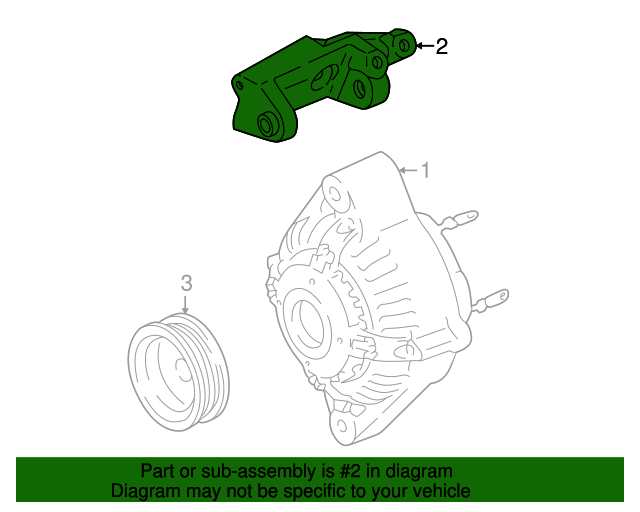 2
1
3
Part or sub-assembly is #2 in diagram
Diagram may not be specific to your vehicle