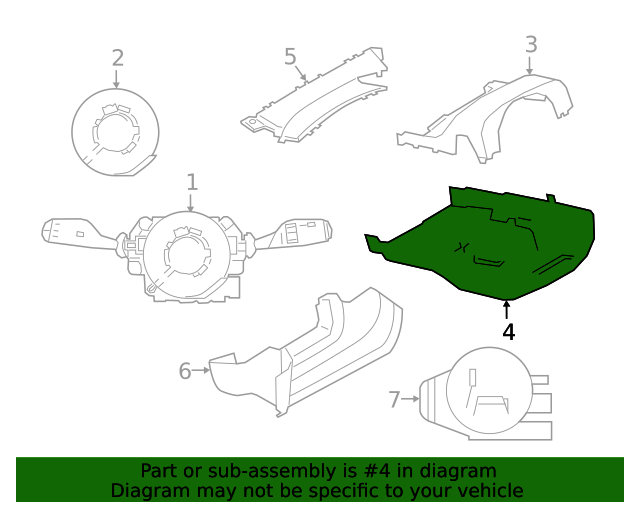 2

5

3

1

4

6

7

Part or sub-assembly is #4 in diagram
Diagram may not be specific to your vehicle