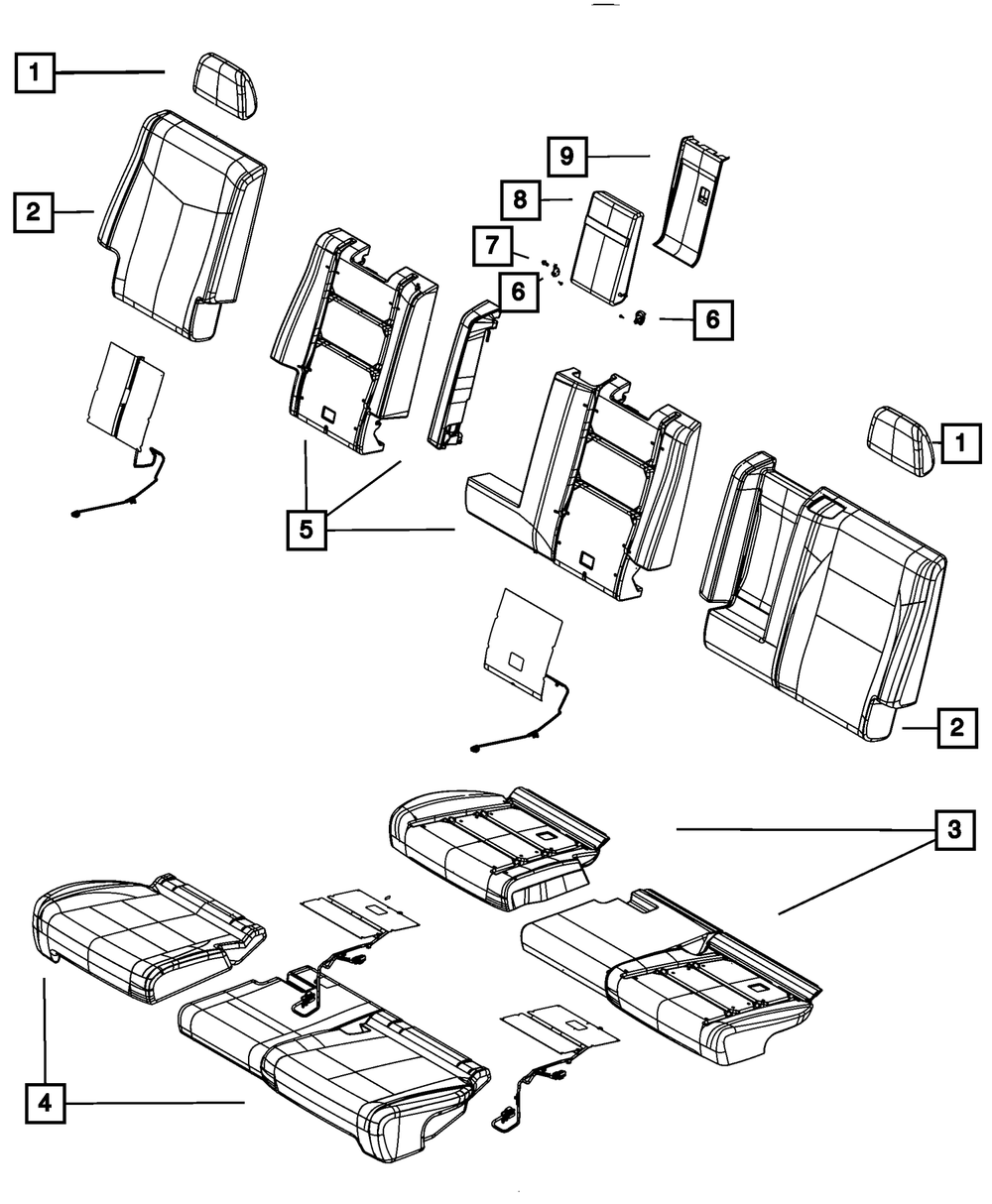 1
2
9
8
7
6
6
5
1
2
3
4