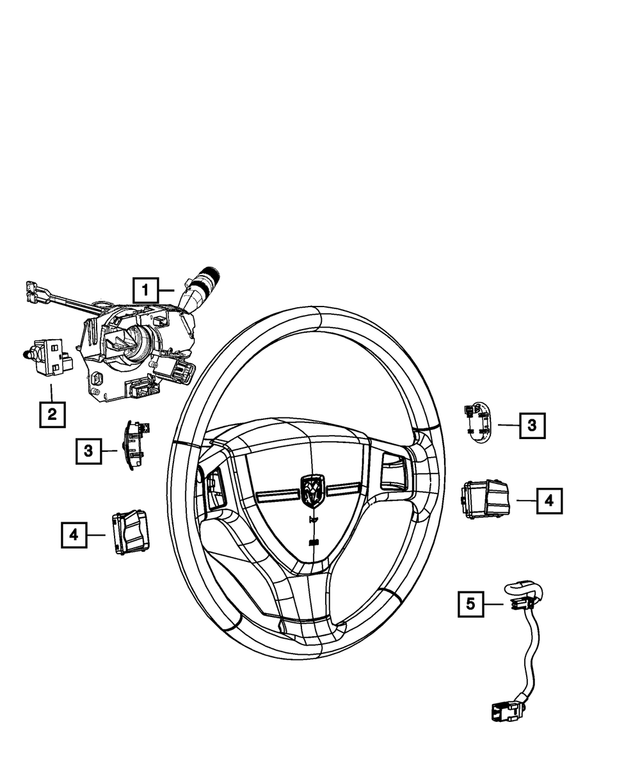 1
2
3
3
4
4
5