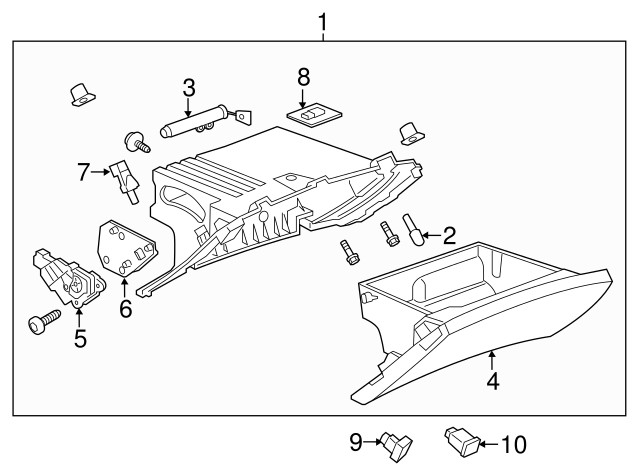 1
3
8
7
2
6
5
4
9
10