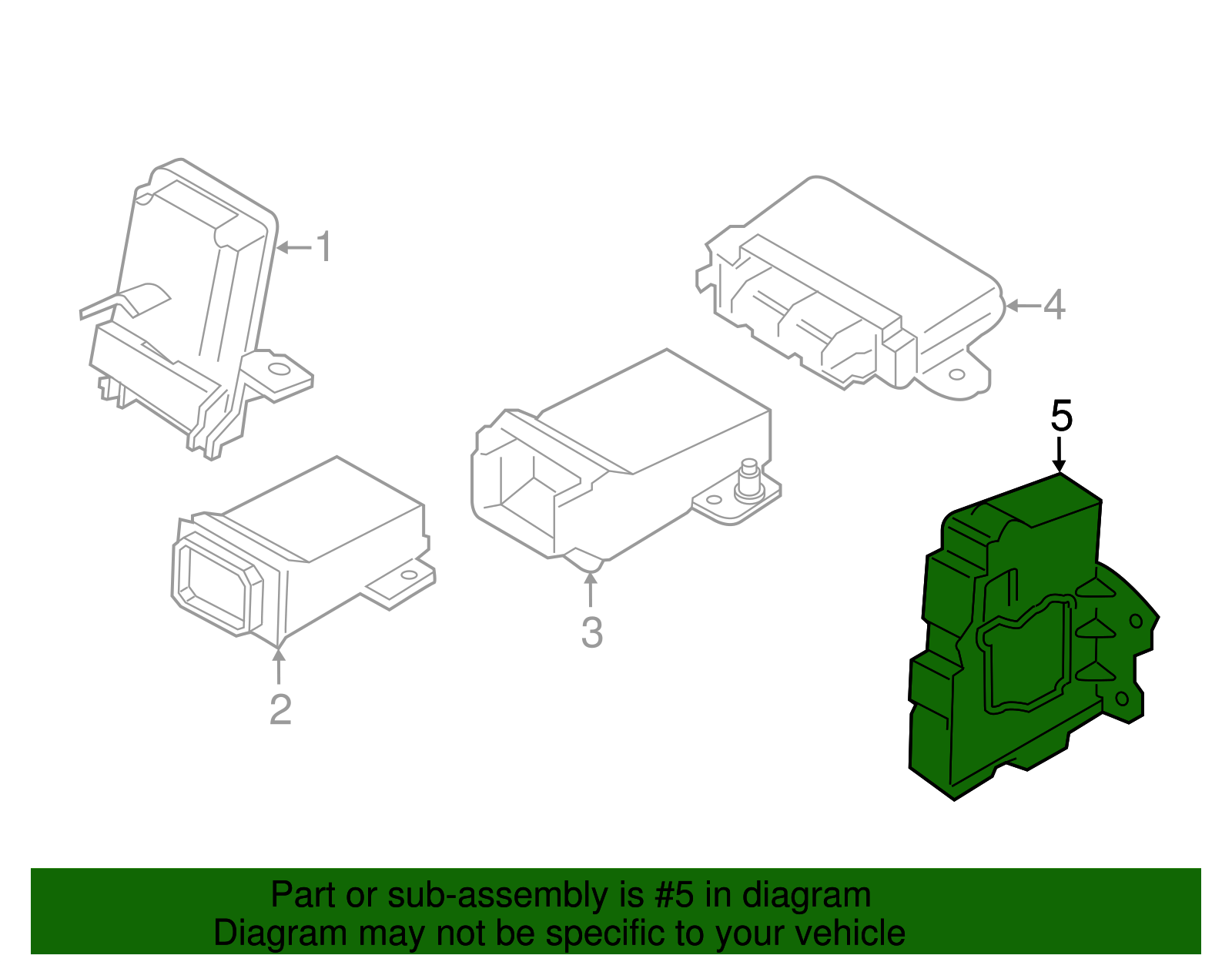 1
4
5
2
3

Part or sub-assembly is #5 in diagram
Diagram may not be specific to your vehicle